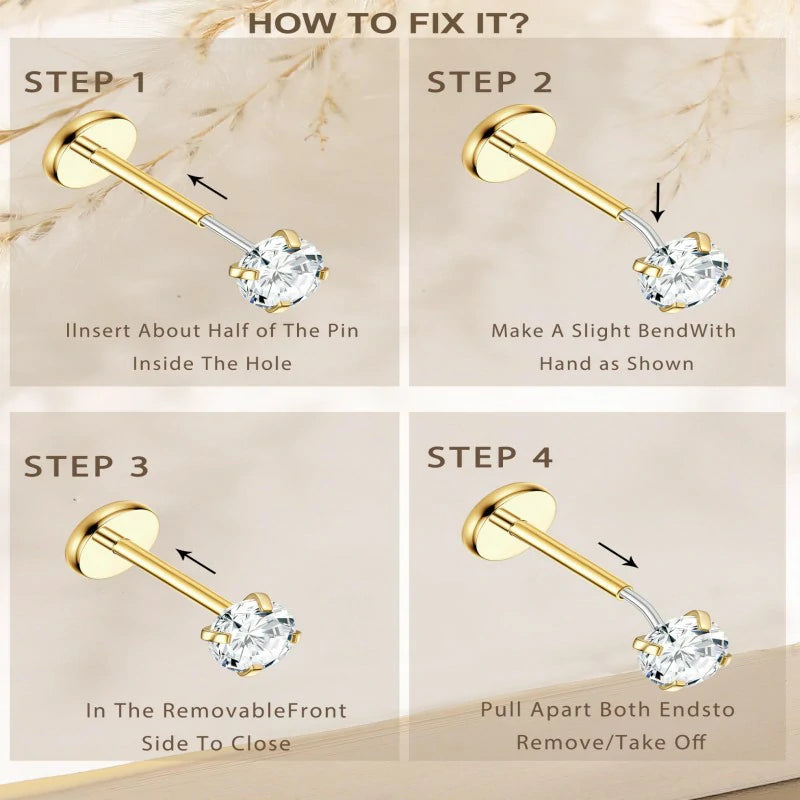 HOW TO FIX IT?

STEP 1

lInsert About Half of The Pin Inside The Hole

STEP 2

Make A Slight BendWith Hand as Shown

STEP 3

In The RemovableFront Side To Close

STEP 4

Pull Apart Both Endsto Remove/Take Off